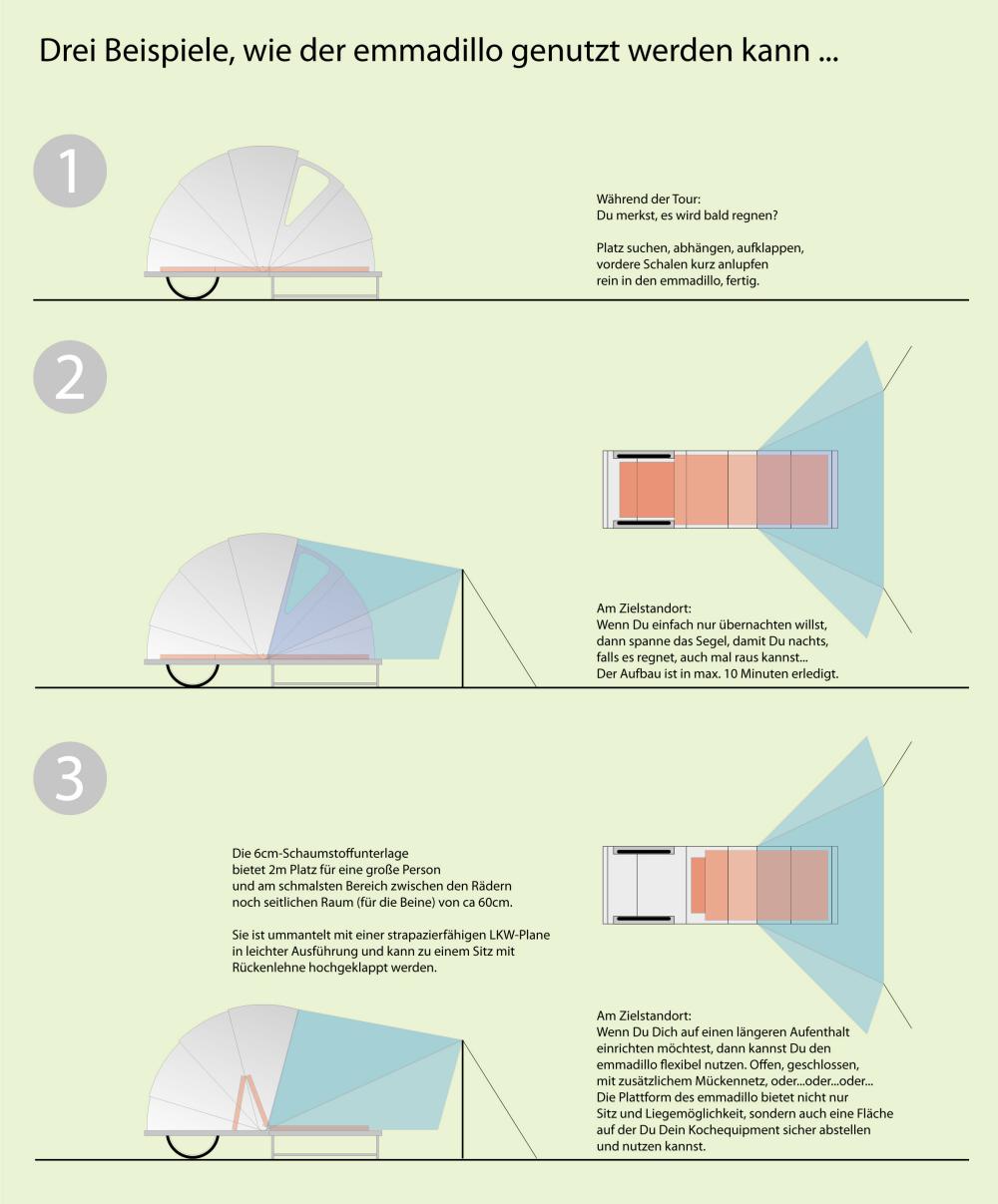 Drei Beispiele, wie der emmadillo genutzt werden kann ...

1

Während der Tour:
Du merkst, es wird bald regnen?

Platz suchen, abhängen, aufklappen, vordere Schalen kurz anlupfen rein in den emmadillo, fertig.

2

Am Zielstandort:
Wenn Du einfach nur übernachten willst, dann spanne das Segel, damit Du nachts, falls es regnet, auch mal raus kannst...
Der Aufbau ist in max. 10 Minuten erledigt.

3

Die 6cm-Schaumstoffunterlage bietet 2m Platz für eine große Person und am schmalsten Bereich zwischen den Rädern noch seitlichen Raum (für die Beine) von ca 60cm.

Sie ist ummantelt mit einer strapazierfähigen LKW-Plane in leichter Ausführung und kann zu einem Sitz mit Rückenlehne hochgeklappt werden.

Am Zielstandort:
Wenn Du Dich auf einen längeren Aufenthalt einrichten möchtest, dann kannst Du den emmadillo flexibel nutzen. Offen, geschlossen, mit zusätzlichem Mückennetz, oder...oder...oder...
Die Plattform des emmadillo bietet nicht nur Sitz und Liegemöglichkeit, sondern auch eine Fläche auf der Du Dein Kochequipment sicher abstellen und nutzen kannst.